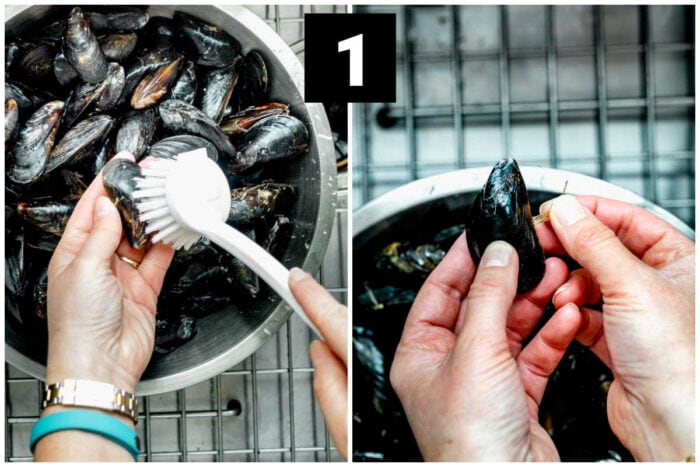 1