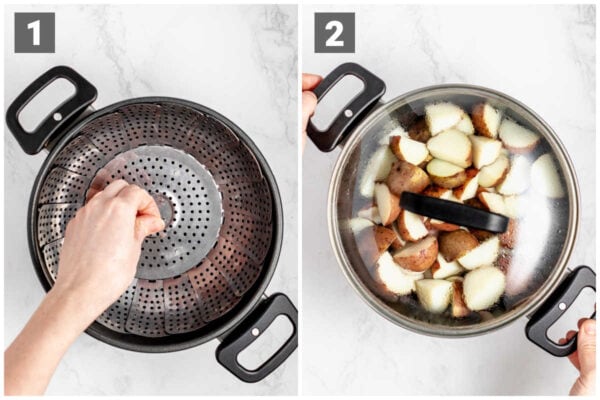 1

2